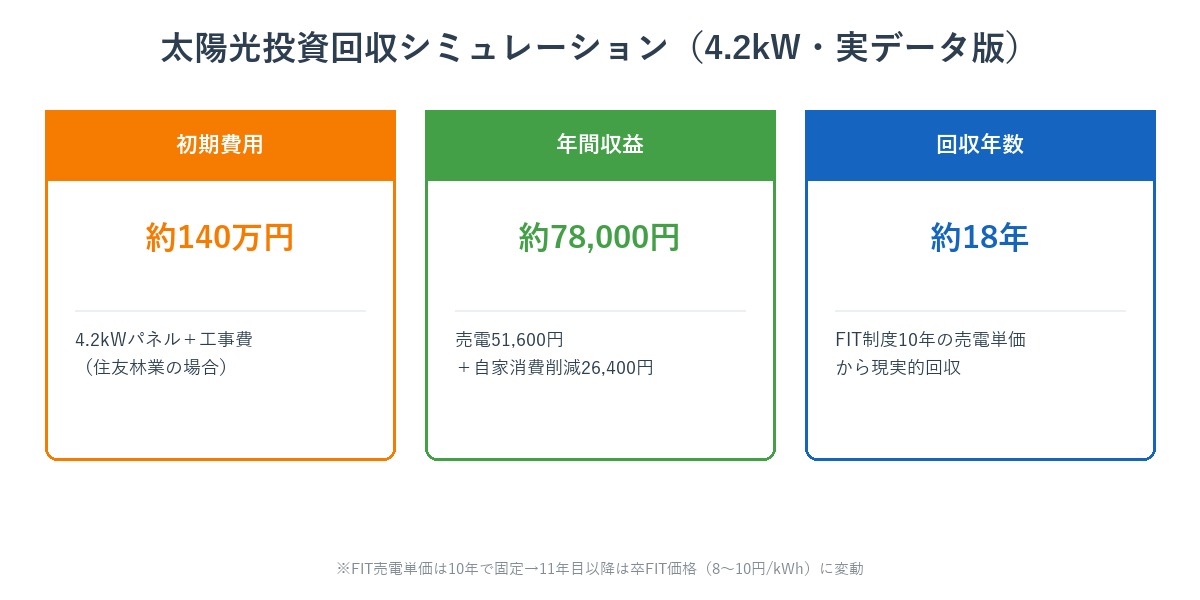 太陽光投資回収シミュレーション（4.2kW・実データ版）

初期費用

約140万円

4.2kWパネル＋工事費
（住友林業の場合）

年間収益

約78,000円

売電51,600円
＋自家消費削減26,400円

回収年数

約18年

FIT制度10年の売電単価
から現実的回収

※FIT売電単価は10年で固定→11年目以降は卒FIT価格（8〜10円/kWh）に変動